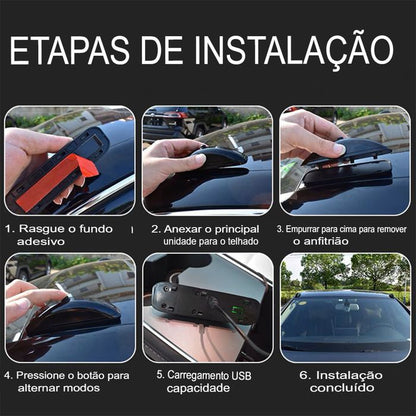 ETAPAS DE INSTALAÇÃO

1. Rasgue o fundo adesivo

2. Anexar o principal unidade para o telhado

3. Empurrar para cima para remover o anfitrião

4. Pressione o botão para alternar modos

5. Carregamento USB capacidade

6. Instalação concluído